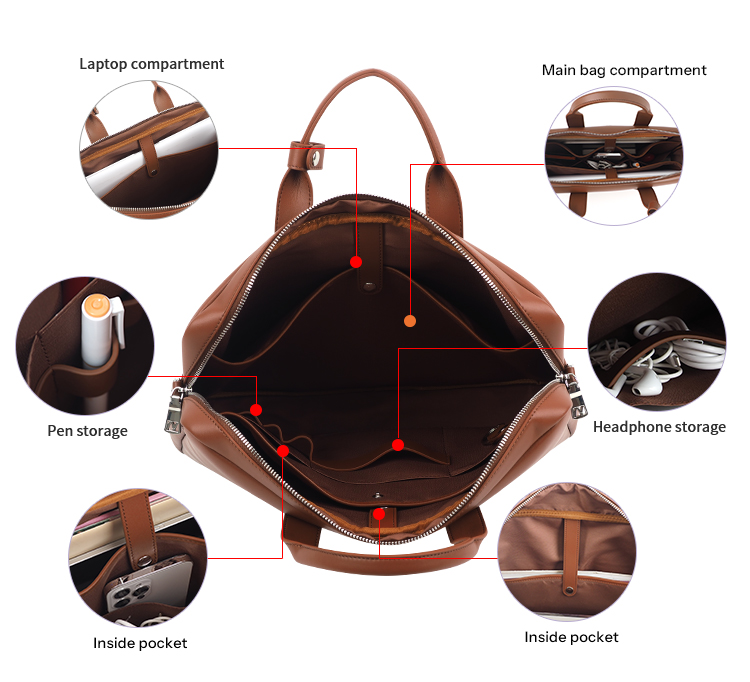 Laptop compartment

Main bag compartment

Pen storage

Headphone storage

Inside pocket

Inside pocket